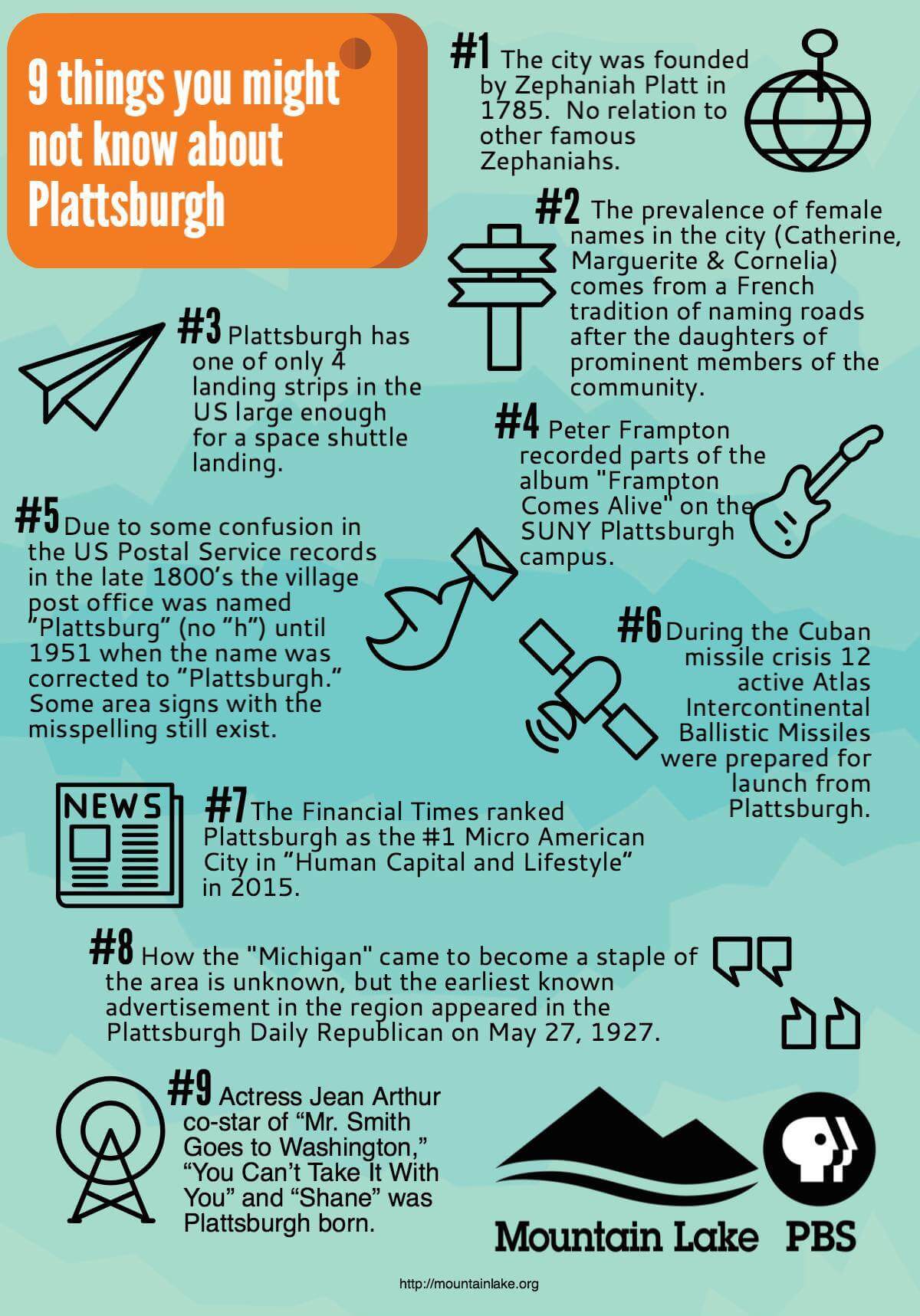 9 things you might not know about Plattsburgh

#1 The city was founded by Zephaniah Platt in 1785. No relation to other famous Zephaniahs.

#2 The prevalence of female names in the city (Catherine, Marguerite & Cornelia) comes from a French tradition of naming roads after the daughters of prominent members of the community.

#3 Plattsburgh has one of only 4 landing strips in the US large enough for a space shuttle landing.

#4 Peter Frampton recorded parts of the album "Frampton Comes Alive" on the SUNY Plattsburgh campus.

#5 Due to some confusion in the US Postal Service records in the late 1800's the village post office was named "Plattsburg" (no "h") until 1951 when the name was corrected to "Plattsburgh." Some area signs with the misspelling still exist.

#6 During the Cuban missile crisis 12 active Atlas Intercontinental Ballistic Missiles were prepared for launch from Plattsburgh.

NEWS

#7 The Financial Times ranked Plattsburgh as the #1 Micro American City in "Human Capital and Lifestyle" in 2015.

#8 How the "Michigan" came to become a staple of the area is unknown, but the earliest known advertisement in the region appeared in the Plattsburgh Daily Republican on May 27, 1927.

#9 Actress Jean Arthur co-star of "Mr. Smith Goes to Washington," "You Can't Take It With You" and "Shane" was Plattsburgh born.

Mountain Lake PBS

http://mountainlake.org